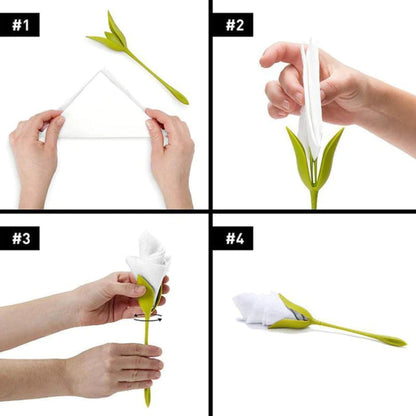 #1

#2

#3

#4